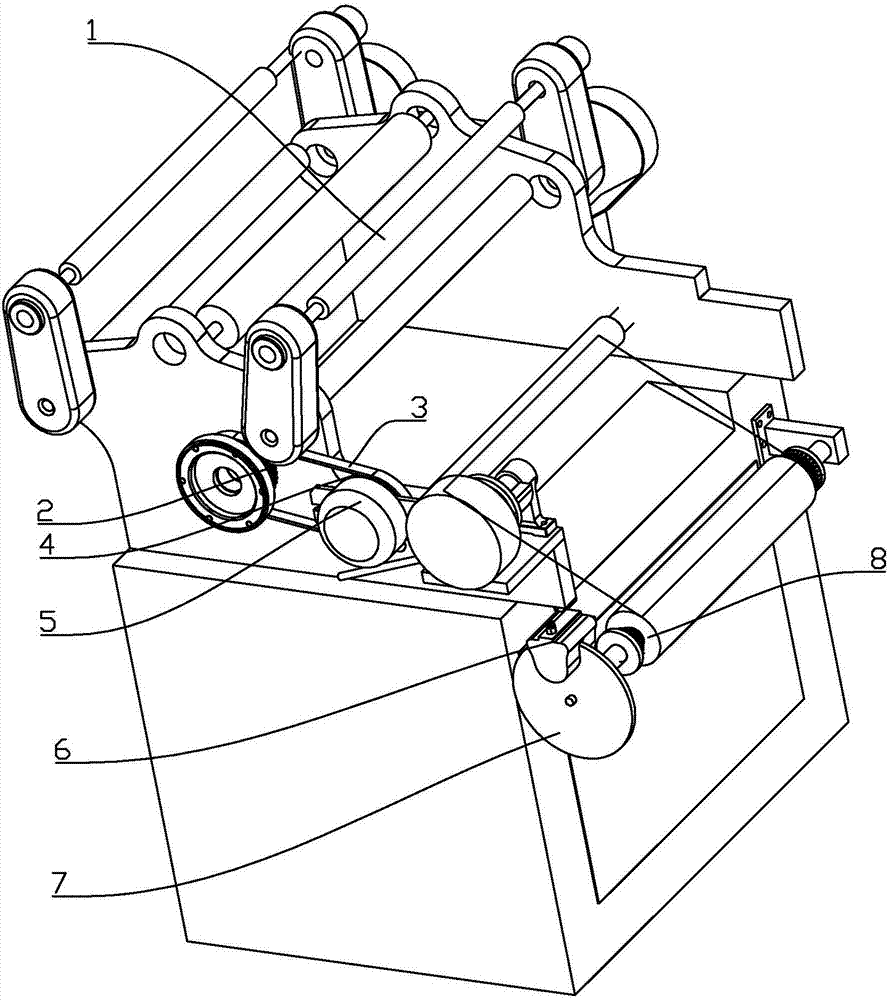 1
3
2
4
5
8
6
7