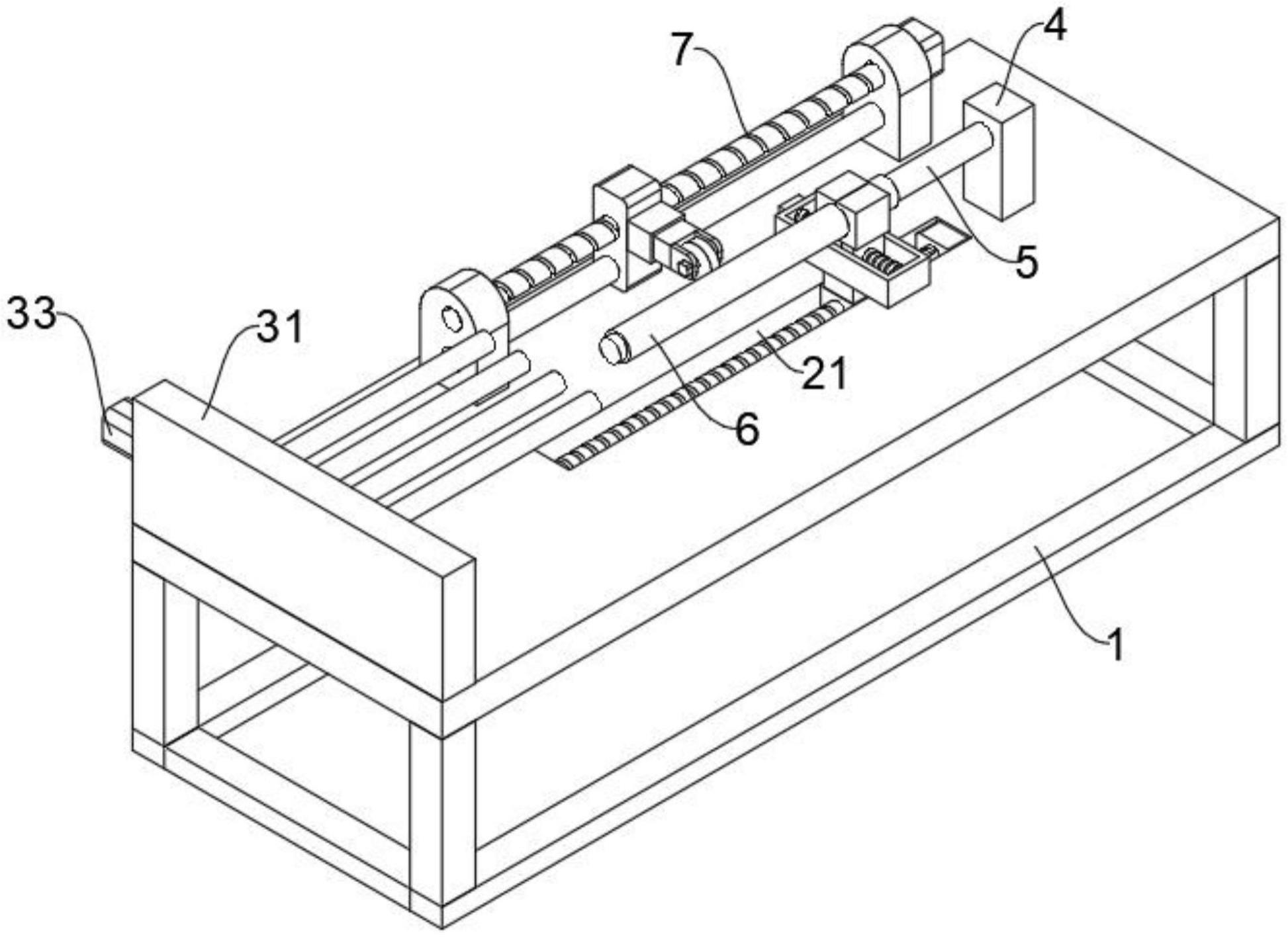 7
4
5
33
31
21
6
1