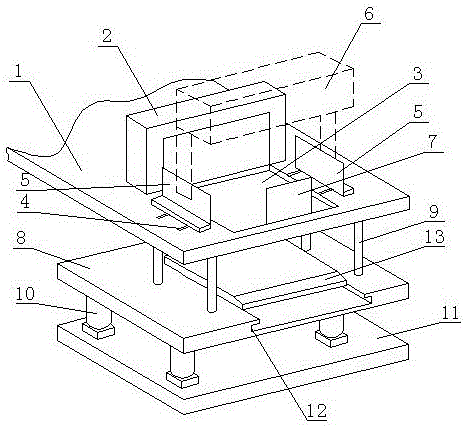 6
2
3
1
5
7
5
4
9
13
8
10
11
12