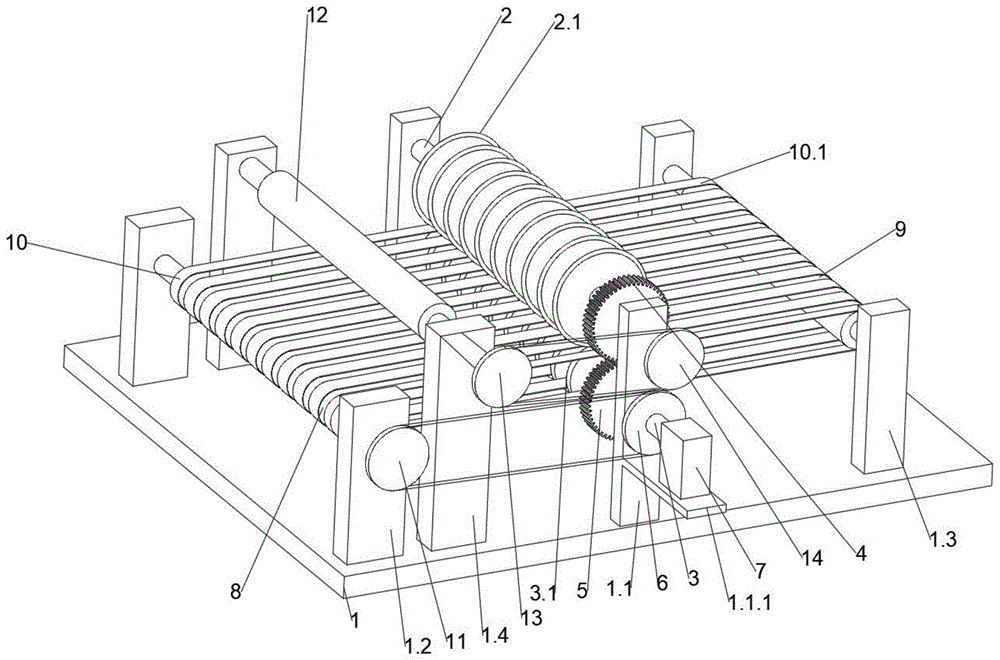 12
2
2.1
10.1
10
9
8
1
1.2
11
1.4
13
3.1
5
1.1
6
3
1.1.1
7
14
4
1.3