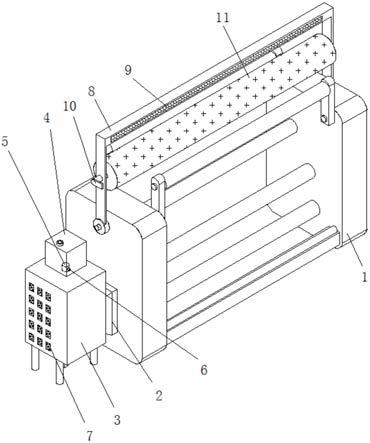 11
9
8
10
4
5
1
6
2
3
7